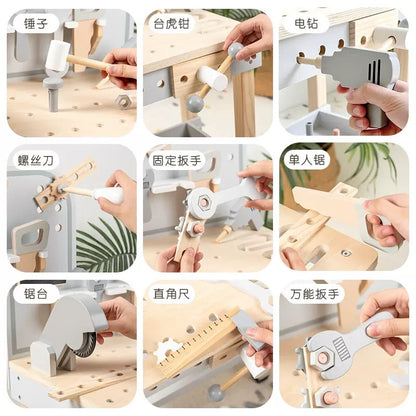 锤子

台虎钳

电钻

螺丝刀

固定扳手

单人锯

锯台

直角尺

万能扳手